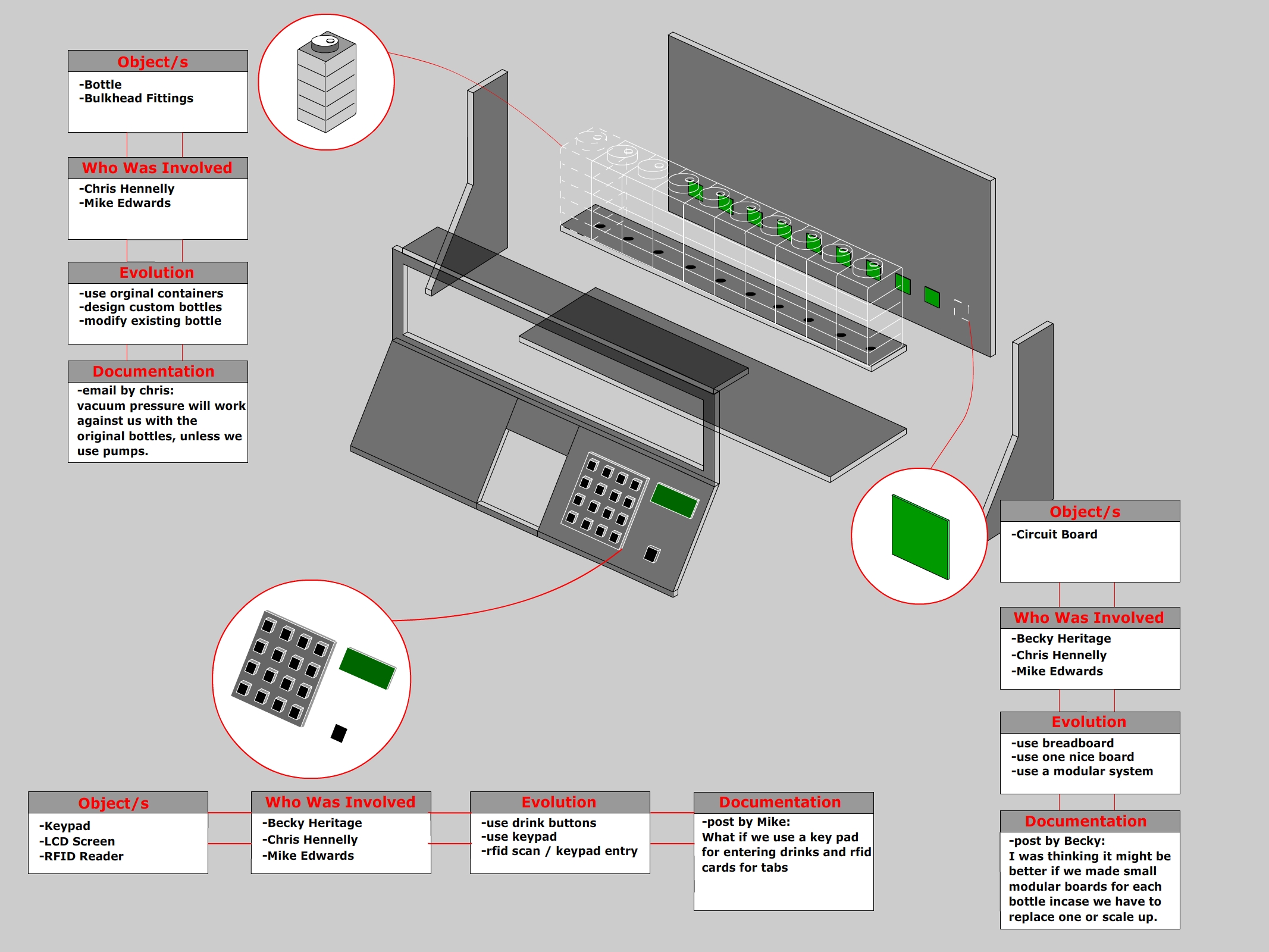 Object/s
-Bottle
-Bulkhead Fittings

Who Was Involved
-Chris Hennelly
-Mike Edwards

Evolution
-use orginal containers
-design custom bottles
-modify existing bottle

Documentation
-email by chris:
vacuum pressure will work against us with the original bottles, unless we use pumps.

Object/s
-Circuit Board

Who Was Involved
-Becky Heritage
-Chris Hennelly
-Mike Edwards

Evolution
-use breadboard
-use one nice board
-use a modular system

Documentation
-post by Becky:
I was thinking it might be better if we made small modular boards for each bottle incase we have to replace one or scale up.

Object/s
-Keypad
-LCD Screen
-RFID Reader

Who Was Involved
-Becky Heritage
-Chris Hennelly
-Mike Edwards

Evolution
-use drink buttons
-use keypad
-rfid scan / keypad entry

Documentation
-post by Mike:
What if we use a key pad for entering drinks and rfid cards for tabs